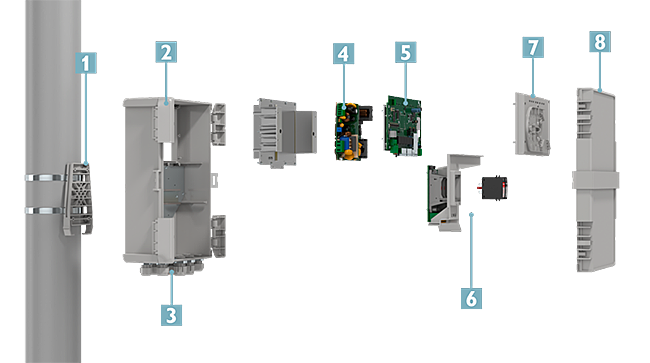 1
2
3
4
5
6
7
8